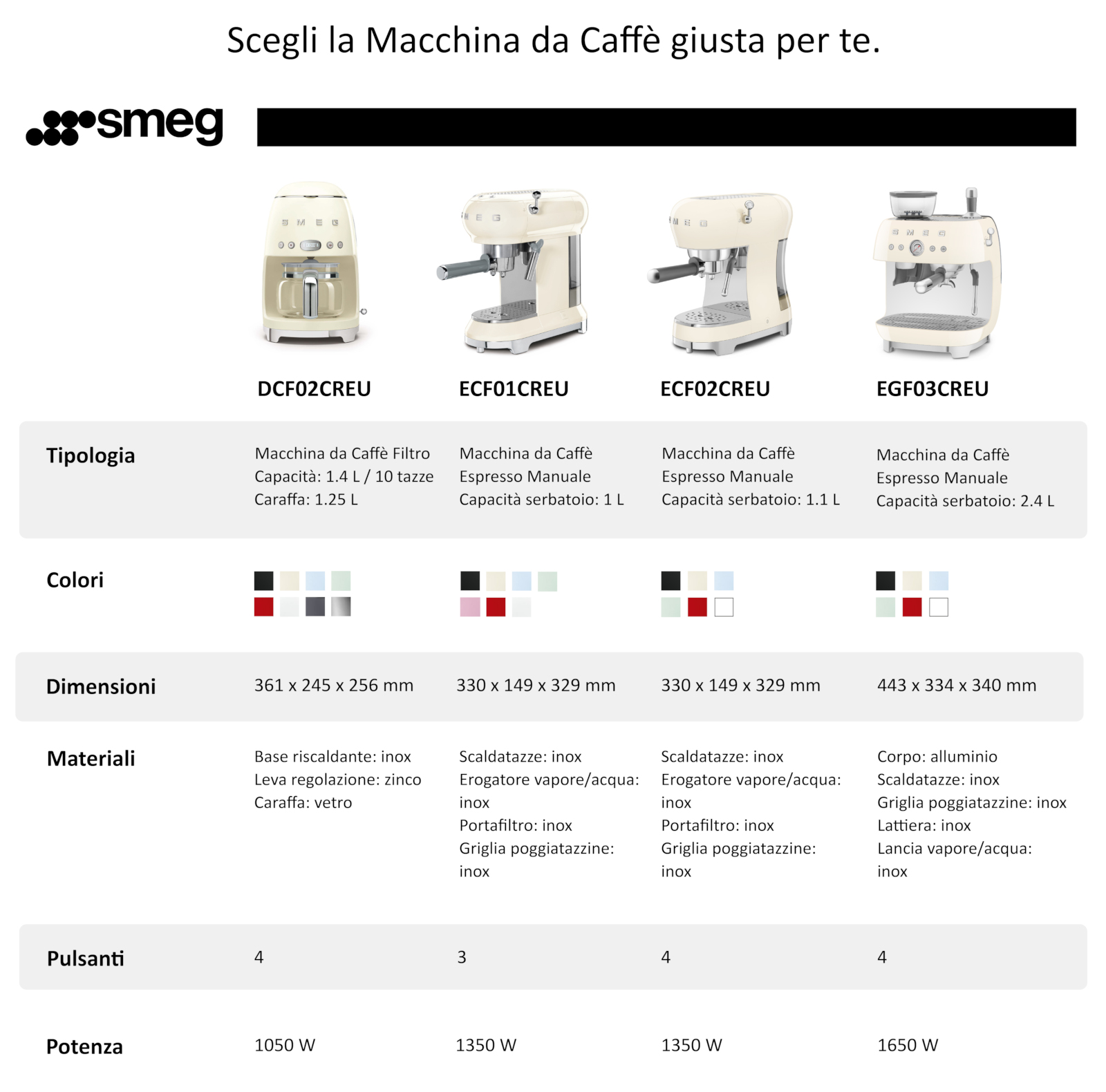 Scegli la Macchina da Caffè giusta per te.

smeg

| | DCF02CREU | ECF01CREU | ECF02CREU | EGF03CREU |
|---|---|---|---|---|
| Tipologia | Macchina da Caffè Filtro Capacità: 1.4 L / 10 tazze Caraffa: 1.25 L | Macchina da Caffè Espresso Manuale Capacità serbatoio: 1 L | Macchina da Caffè Espresso Manuale Capacità serbatoio: 1.1 L | Macchina da Caffè Espresso Manuale Capacità serbatoio: 2.4 L |
| Colori | | | | |
| Dimensioni | 361 x 245 x 256 mm | 330 x 149 x 329 mm | 330 x 149 x 329 mm | 443 x 334 x 340 mm |
| Materiali | Base riscaldante: inox Leva regolazione: zinco Caraffa: vetro | Scaldatazze: inox Erogatore vapore/acqua: inox Portafiltro: inox Griglia poggiatazzine: inox | Scaldatazze: inox Erogatore vapore/acqua: inox Portafiltro: inox Griglia poggiatazzine: inox | Corpo: alluminio Scaldatazze: inox Griglia poggiatazzine: inox Lattiera: inox Lancia vapore/acqua: inox |
| Pulsanti | 4 | 3 | 4 | 4 |
| Potenza | 1050 W | 1350 W | 1350 W | 1650 W |