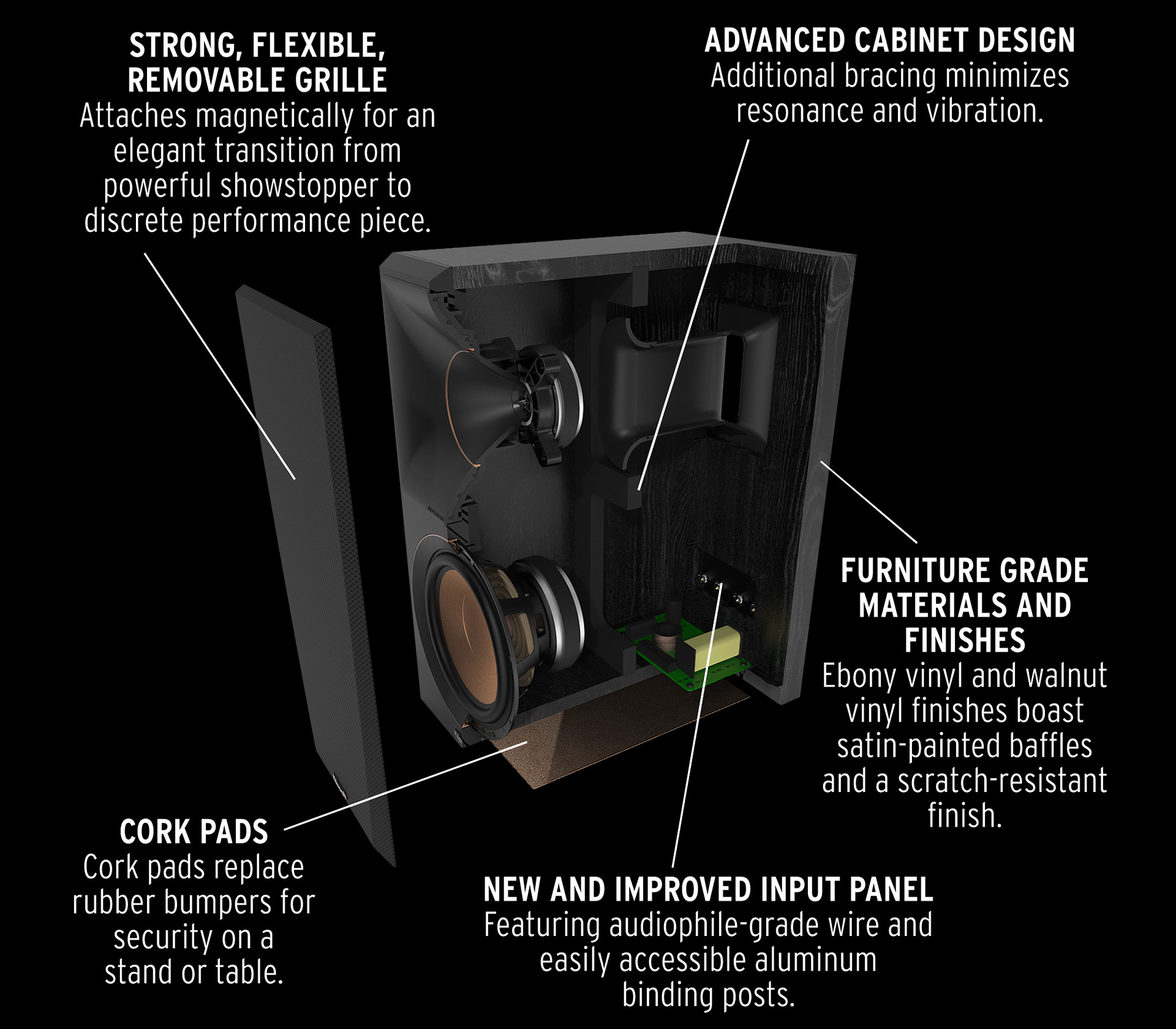 STRONG, FLEXIBLE, REMOVABLE GRILLE
Attaches magnetically for an elegant transition from powerful showstopper to discrete performance piece.

ADVANCED CABINET DESIGN
Additional bracing minimizes resonance and vibration.

FURNITURE GRADE MATERIALS AND FINISHES
Ebony vinyl and walnut vinyl finishes boast satin-painted baffles and a scratch-resistant finish.

CORK PADS
Cork pads replace rubber bumpers for security on a stand or table.

NEW AND IMPROVED INPUT PANEL
Featuring audiophile-grade wire and easily accessible aluminum binding posts.